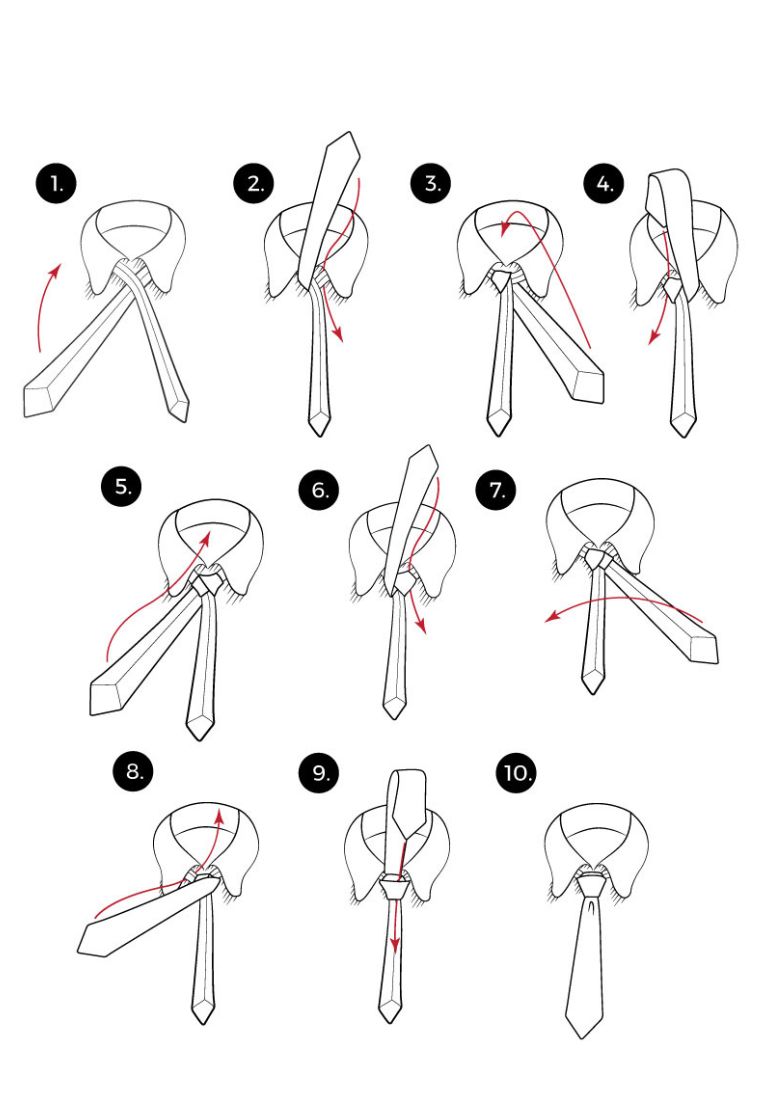 1.

2.

3.

4.

5.

6.

7.

8.

9.

10.